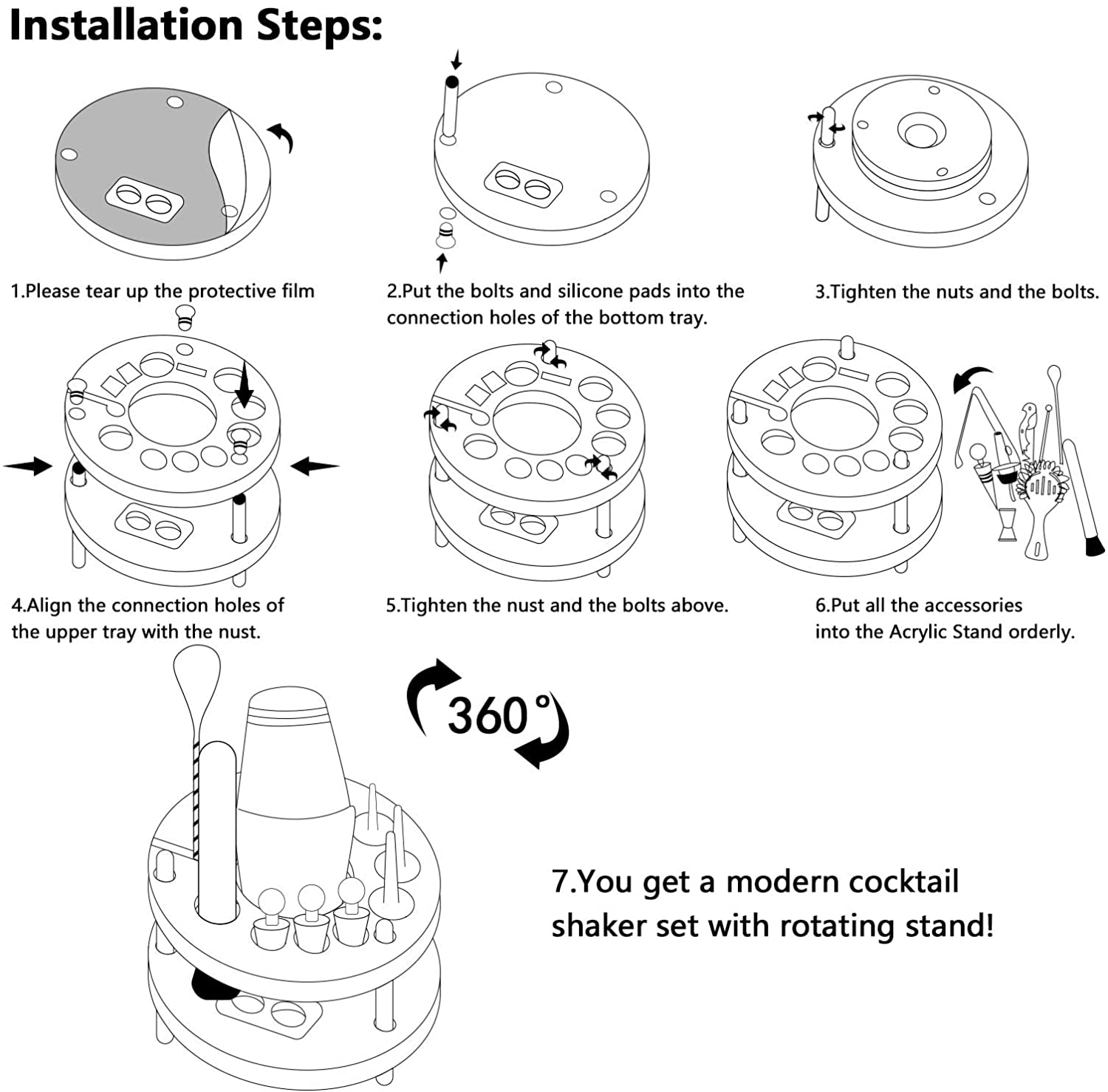 Installation Steps:

1.Please tear up the protective film

2.Put the bolts and silicone pads into the connection holes of the bottom tray.

3.Tighten the nuts and the bolts.

4.Align the connection holes of the upper tray with the nust.

5.Tighten the nust and the bolts above.

6.Put all the accessories into the Acrylic Stand orderly.

360°

7.You get a modern cocktail shaker set with rotating stand!