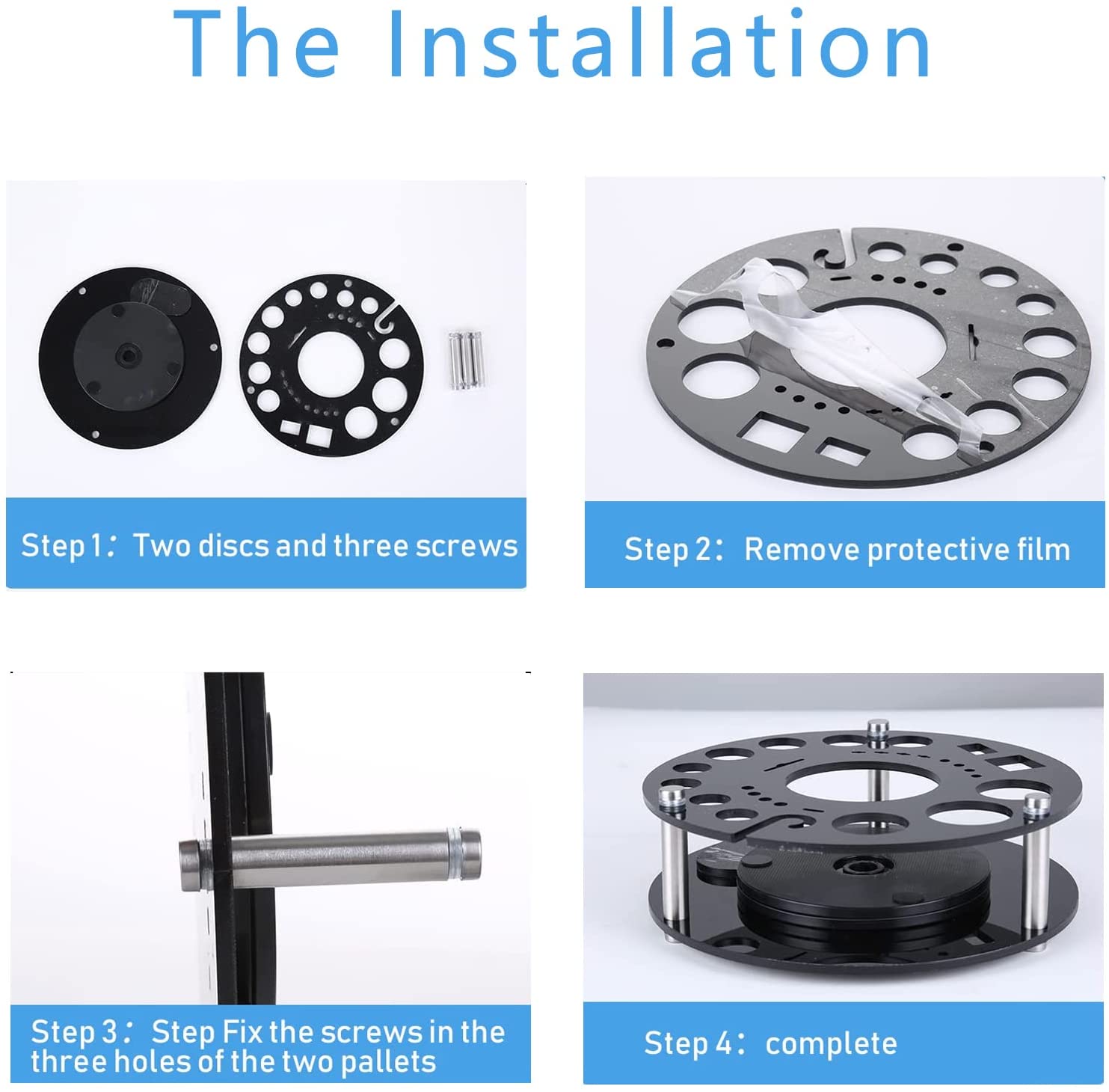 The Installation

Step 1: Two discs and three screws

Step 2: Remove protective film

Step 3: Step Fix the screws in the three holes of the two pallets

Step 4: complete