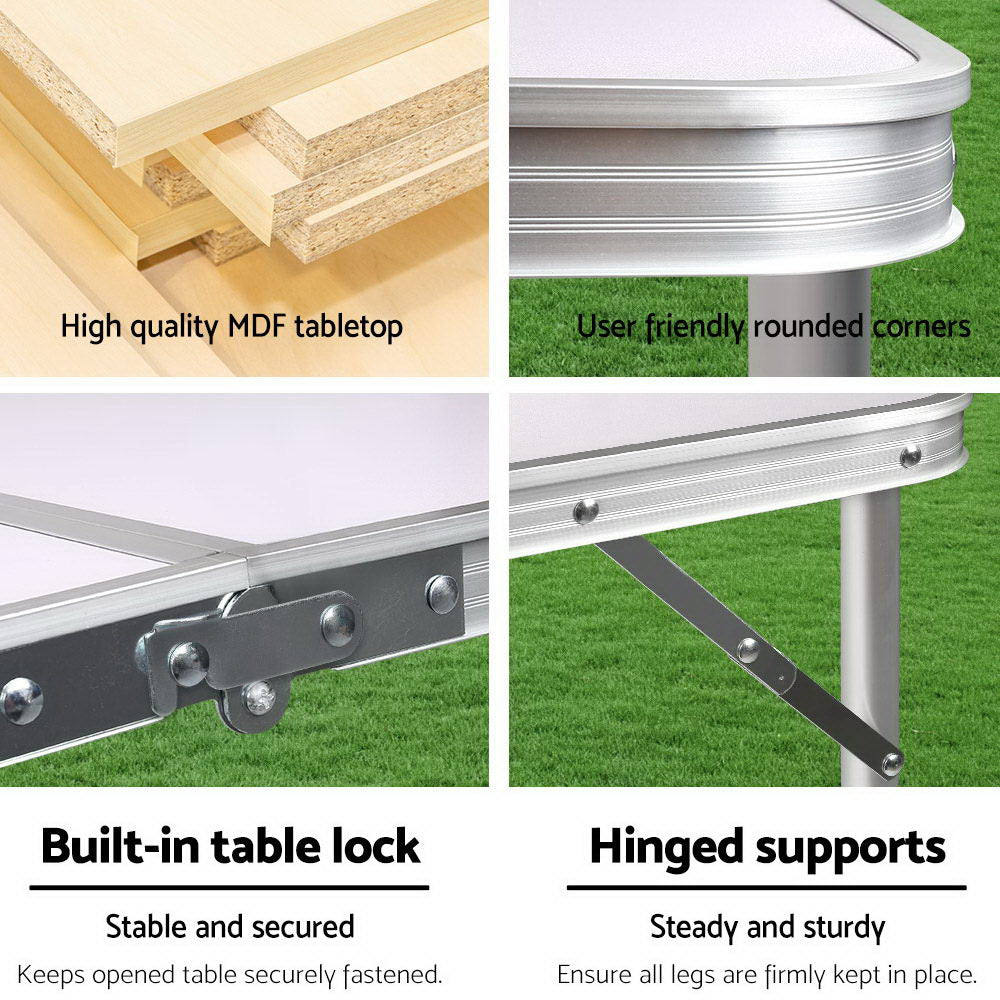 High quality MDF tabletop

User friendly rounded corners

Built-in table lock

Stable and secured

Keeps opened table securely fastened.

Hinged supports

Steady and sturdy

Ensure all legs are firmly kept in place.