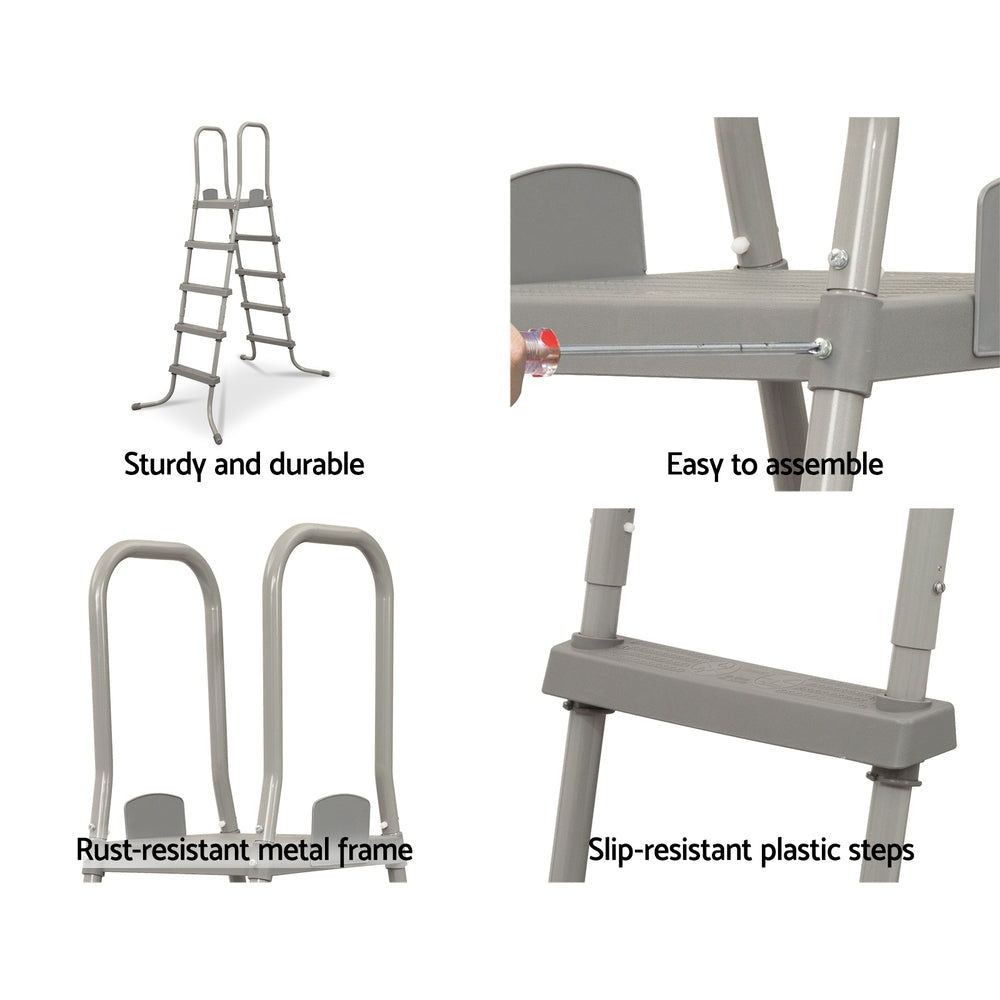 Sturdy and durable

Easy to assemble

Rust-resistant metal frame

Slip-resistant plastic steps