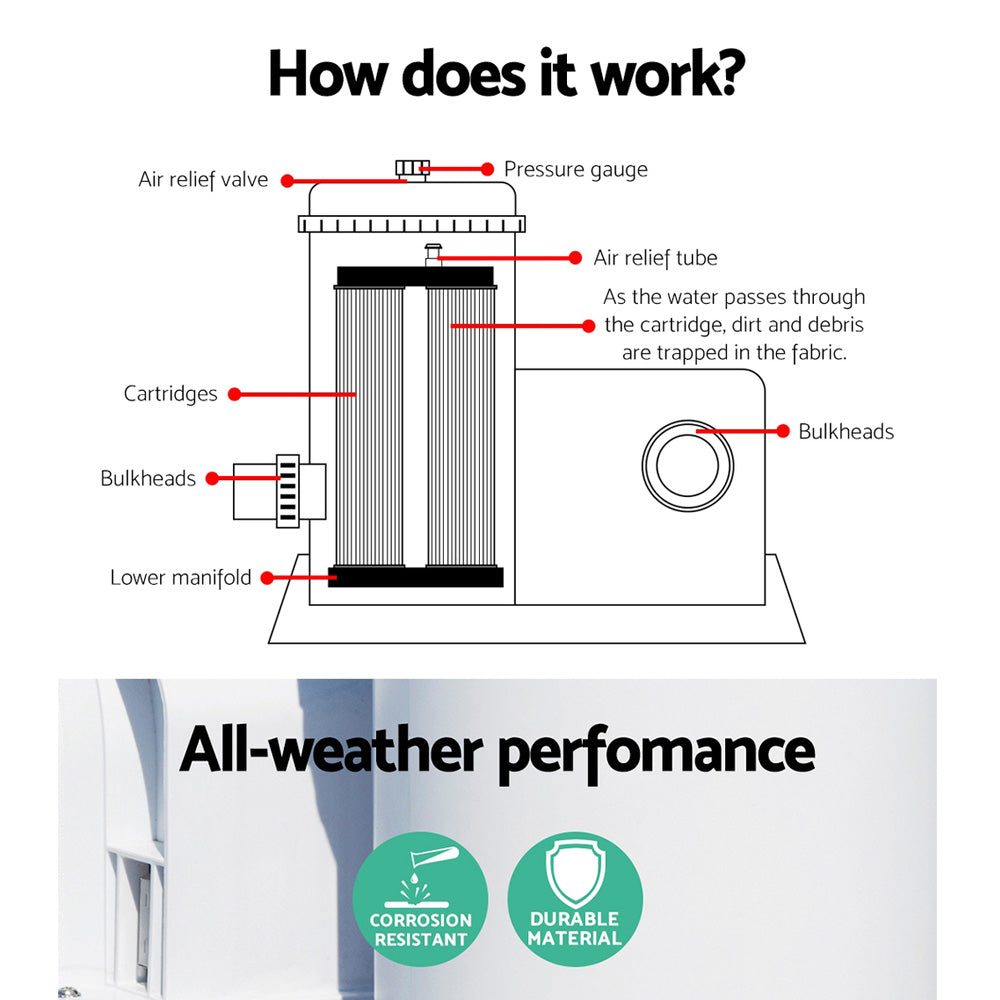 How does it work?

Air relief valve

Pressure gauge

Air relief tube

As the water passes through the cartridge, dirt and debris are trapped in the fabric.

Cartridges

Bulkheads

Bulkheads

Lower manifold

All-weather perfomance

CORROSION RESISTANT

DURABLE MATERIAL